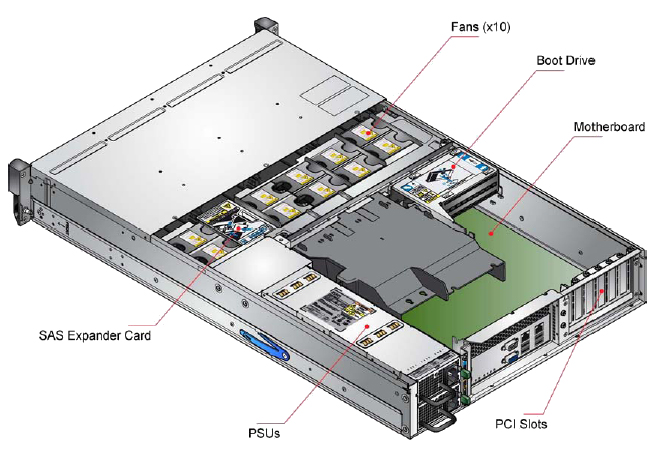 Fans (x10)

Boot Drive

Motherboard

SAS Expander Card

PSUs

PCI Slots